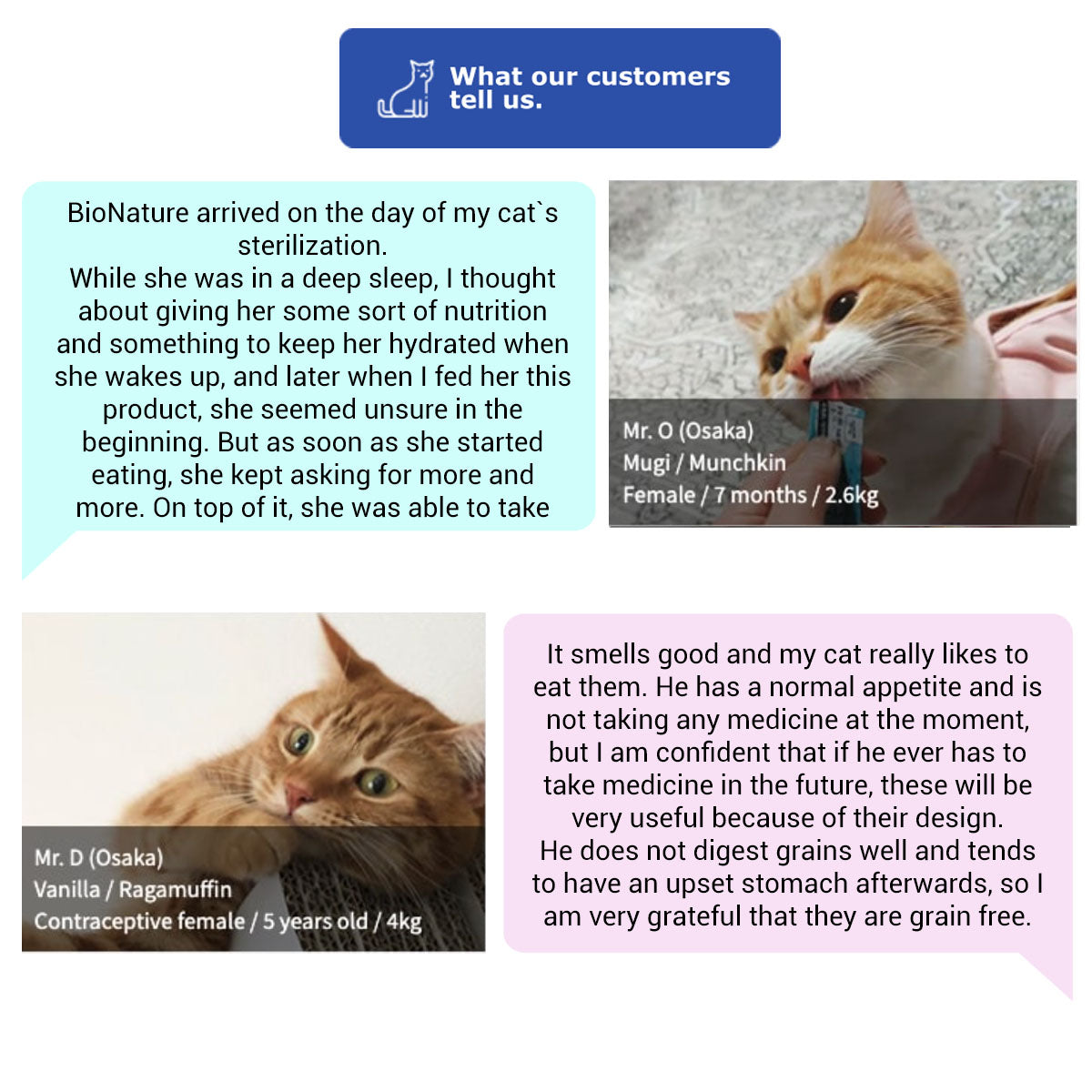 What our customers tell us.

BioNature arrived on the day of my cat`s sterilization.
While she was in a deep sleep, I thought about giving her some sort of nutrition and something to keep her hydrated when she wakes up, and later when I fed her this product, she seemed unsure in the beginning. But as soon as she started eating, she kept asking for more and more. On top of it, she was able to take

Mr. O (Osaka)
Mugi / Munchkin
Female / 7 months / 2.6kg

Mr. D (Osaka)
Vanilla / Ragamuffin
Contraceptive female / 5 years old / 4kg

It smells good and my cat really likes to eat them. He has a normal appetite and is not taking any medicine at the moment, but I am confident that if he ever has to take medicine in the future, these will be very useful because of their design.
He does not digest grains well and tends to have an upset stomach afterwards, so I am very grateful that they are grain free.