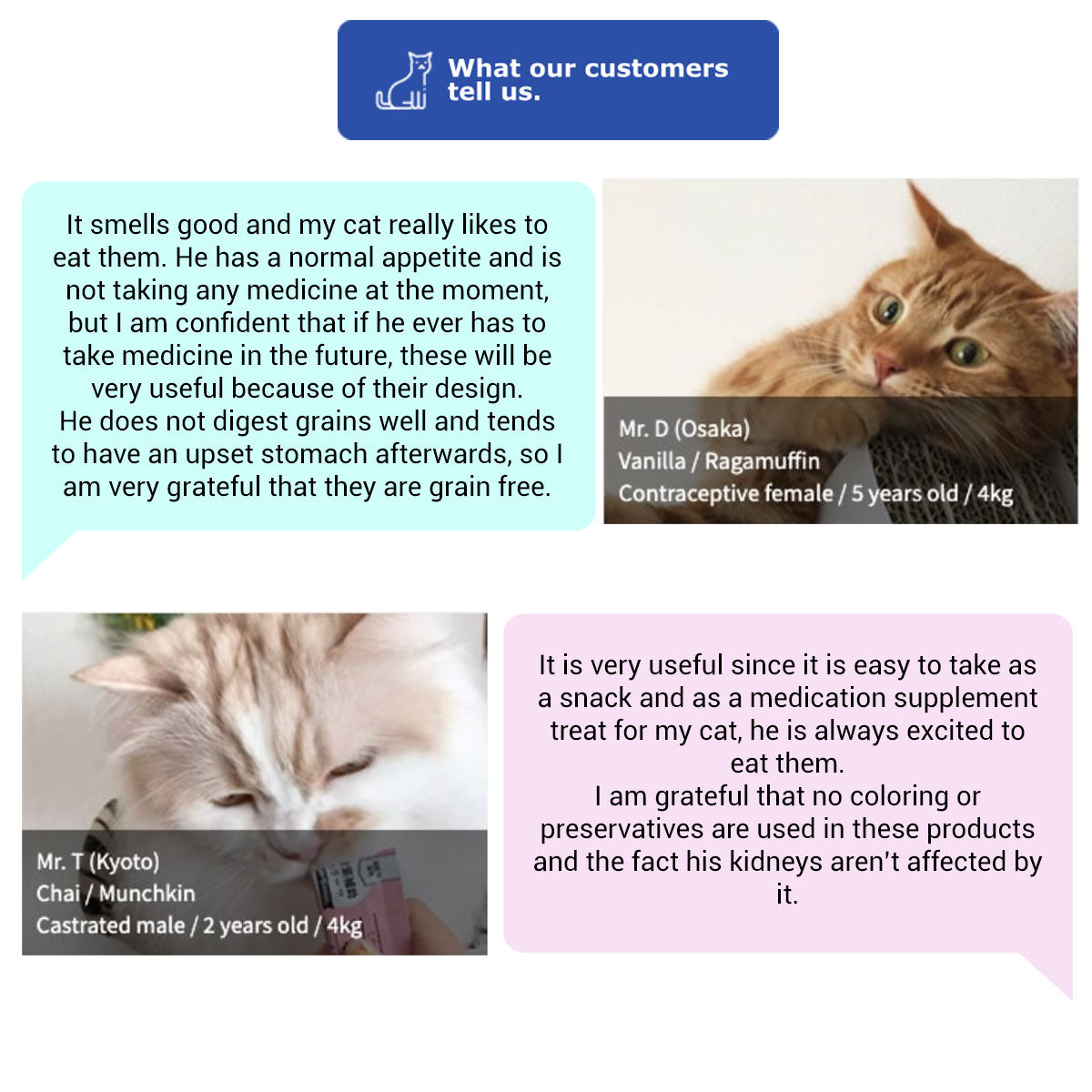 What our customers tell us.

It smells good and my cat really likes to eat them. He has a normal appetite and is not taking any medicine at the moment, but I am confident that if he ever has to take medicine in the future, these will be very useful because of their design.
He does not digest grains well and tends to have an upset stomach afterwards, so I am very grateful that they are grain free.

Mr. D (Osaka)
Vanilla / Ragamuffin
Contraceptive female / 5 years old / 4kg

Mr. T (Kyoto)
Chai / Munchkin
Castrated male / 2 years old / 4kg

It is very useful since it is easy to take as a snack and as a medication supplement treat for my cat, he is always excited to eat them.
I am grateful that no coloring or preservatives are used in these products and the fact his kidneys aren't affected by it.