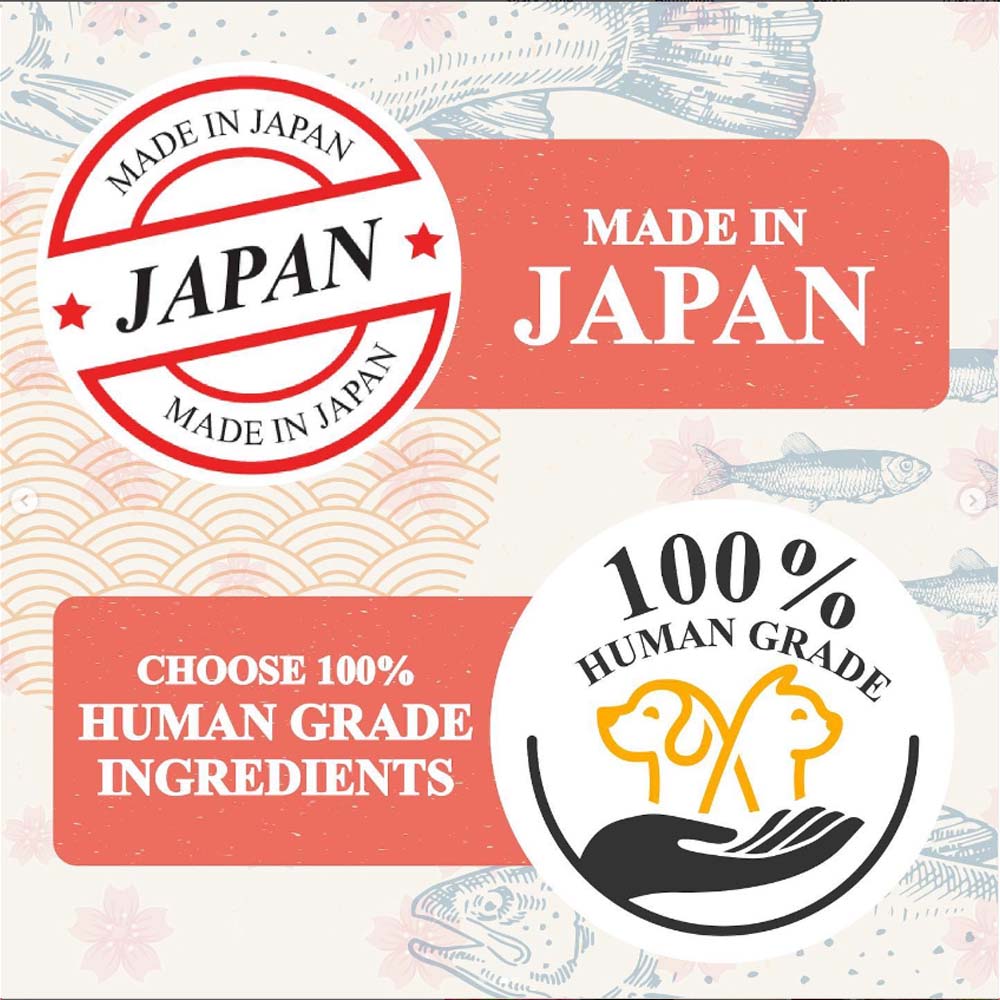 MADE IN JAPAN
JAPAN
MADE IN JAPAN

MADE IN
JAPAN

CHOOSE 100%
HUMAN GRADE
INGREDIENTS

100%
HUMAN GRADE