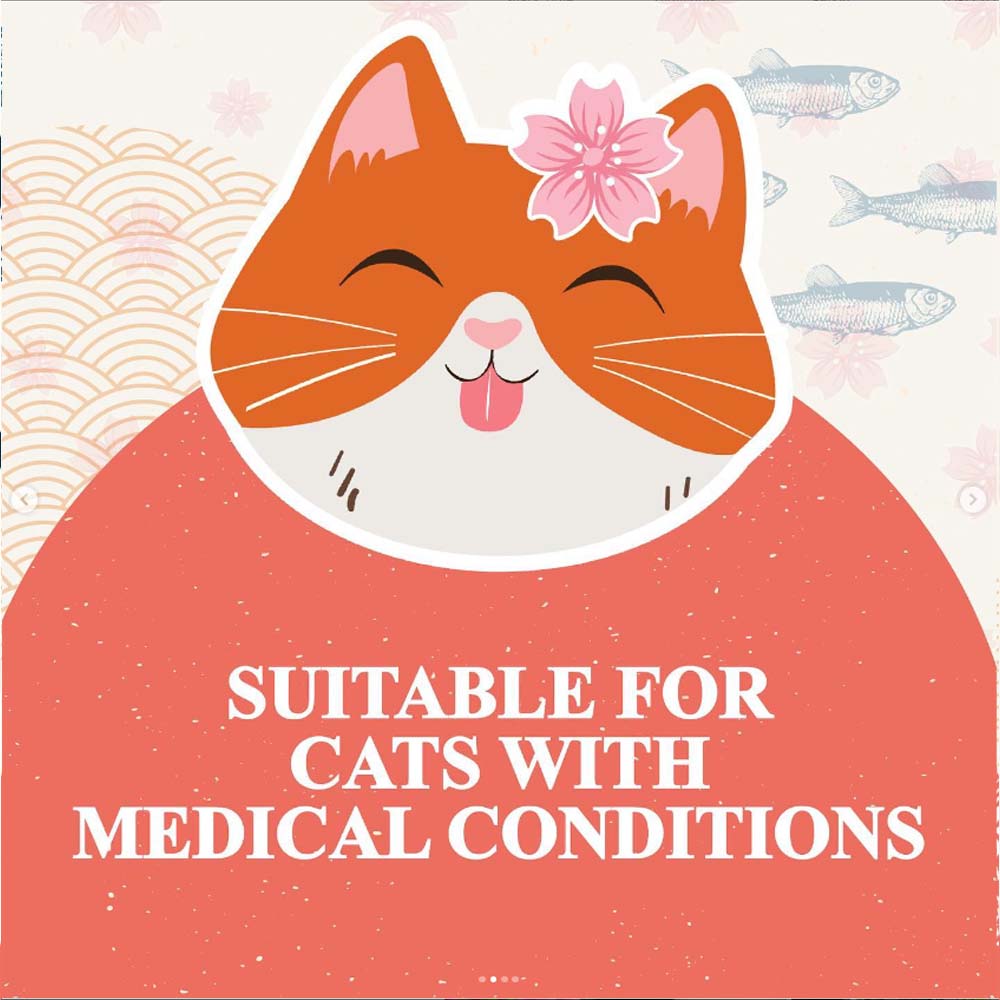 SUITABLE FOR CATS WITH MEDICAL CONDITIONS