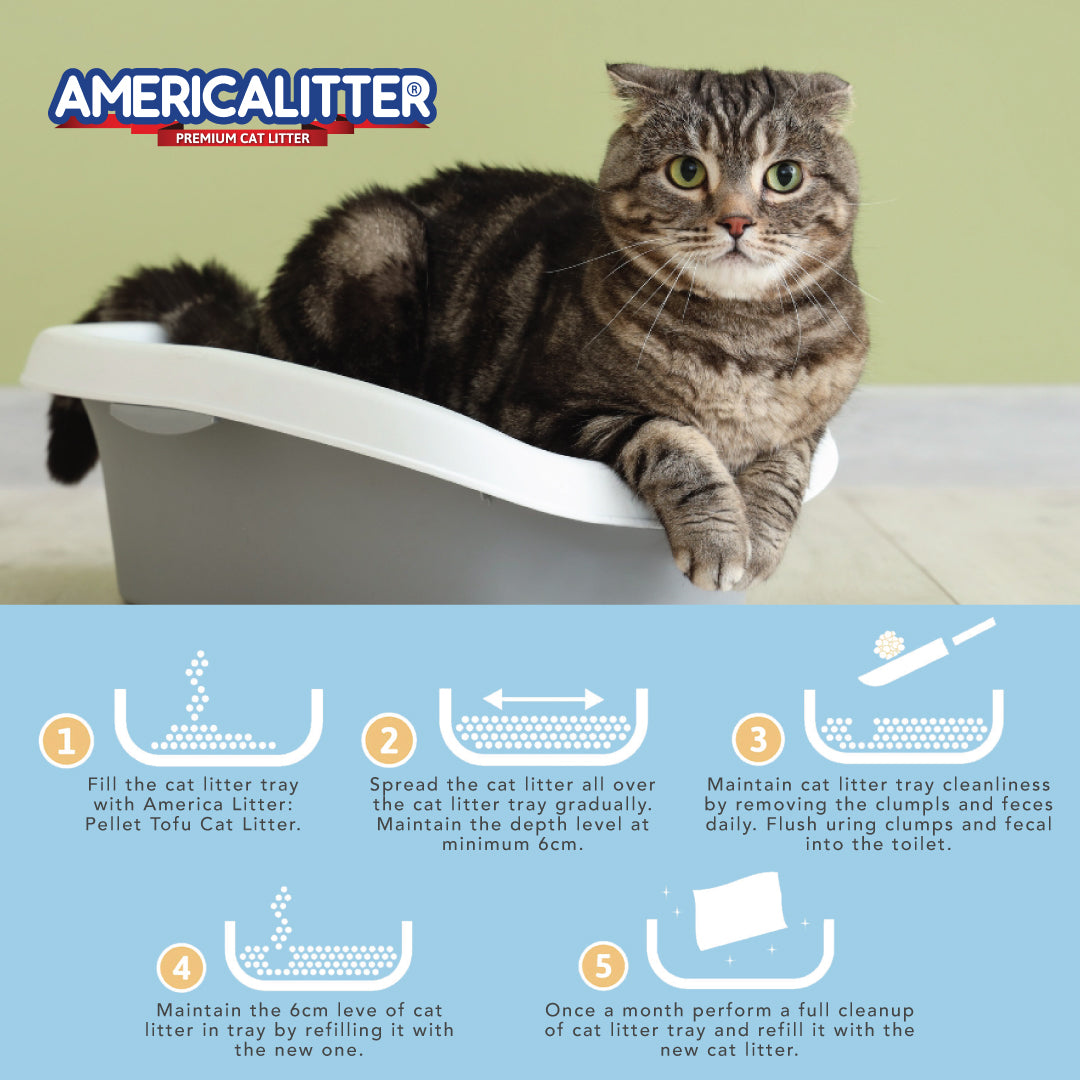 AMERICALITTER®
PREMIUM CAT LITTER

1
Fill the cat litter tray with America Litter: Pellet Tofu Cat Litter.

2
Spread the cat litter all over the cat litter tray gradually. Maintain the depth level at minimum 6cm.

3
Maintain cat litter tray cleanliness by removing the clumpls and feces daily. Flush uring clumps and fecal into the toilet.

4
Maintain the 6cm leve of cat litter in tray by refilling it with the new one.

5
Once a month perform a full cleanup of cat litter tray and refill it with the new cat litter.